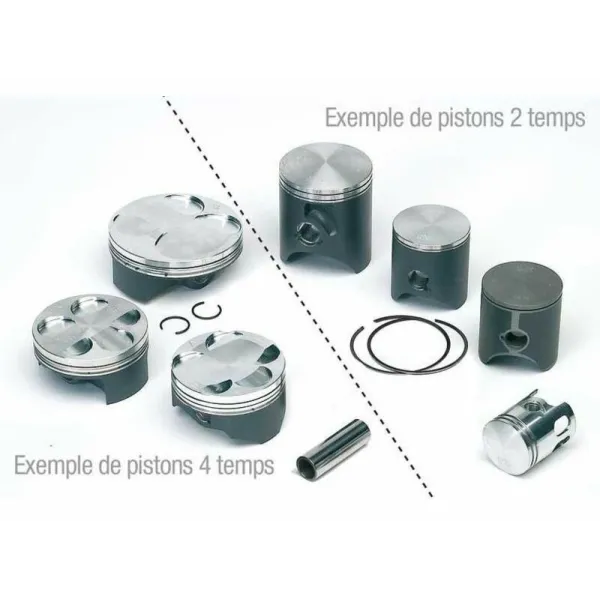 Exemple de pistons 2 temps

Exemple de pistons 4 temps