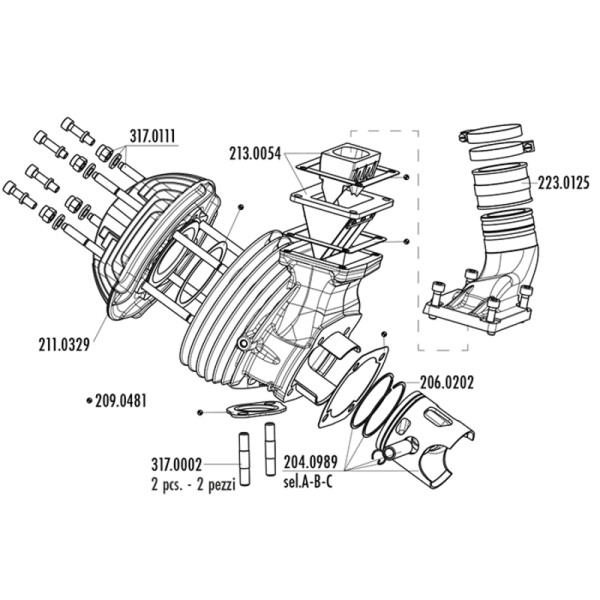 317.0111

213.0054

223.0125

211.0329

206.0202

209.0481

317.0002
2 pcs. - 2 pezzi

204.0989
sel.A-B-C