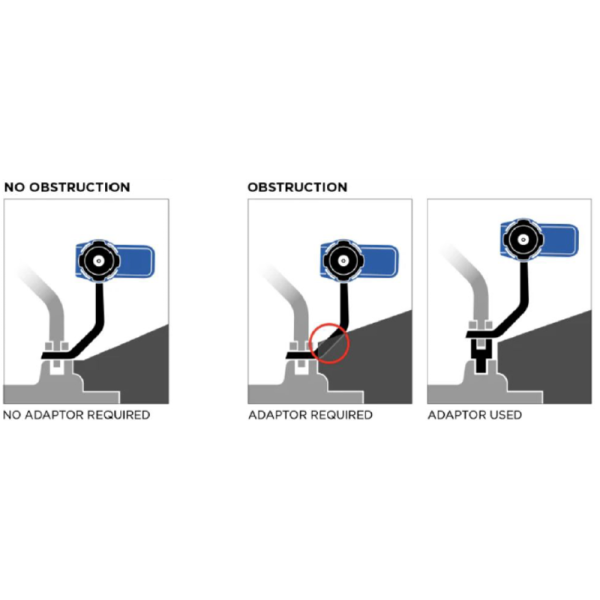 NO OBSTRUCTION

NO ADAPTOR REQUIRED

OBSTRUCTION

ADAPTOR REQUIRED

ADAPTOR USED