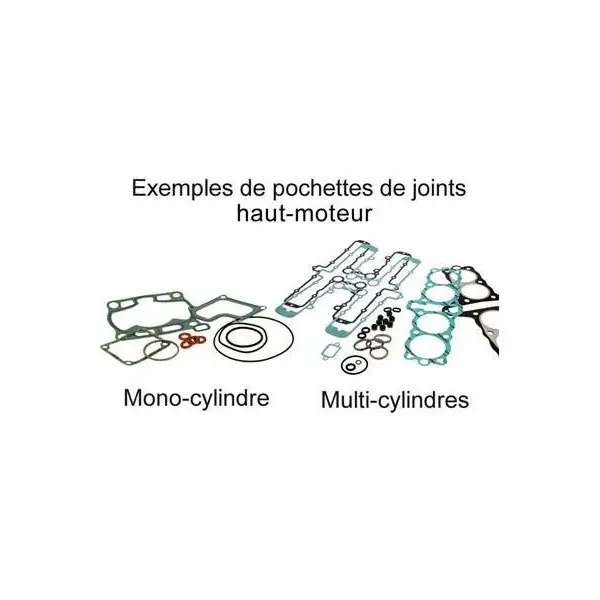 Exemples de pochettes de joints haut-moteur

Mono-cylindre

Multi-cylindres