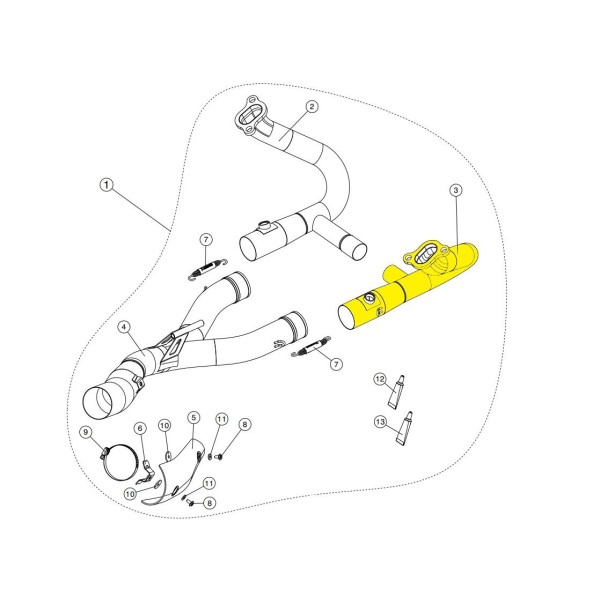 2
1
3
7
4
7
12
13
9
6
10
5
11
8
10
11
8