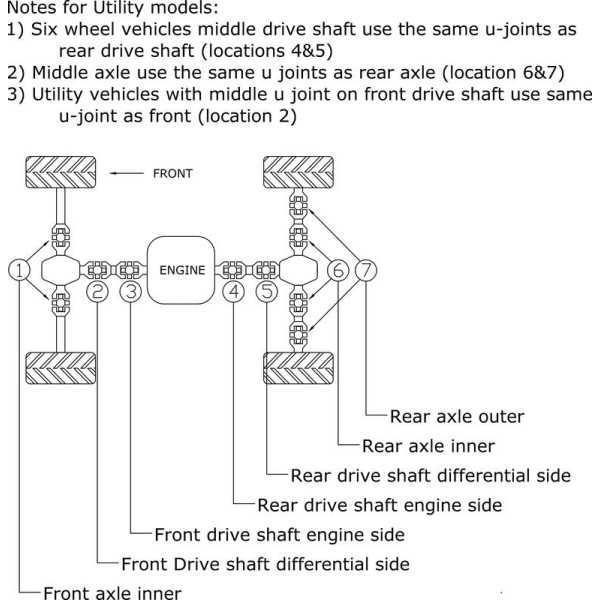 Notes for Utility models:
1) Six wheel vehicles middle drive shaft use the same u-joints as rear drive shaft (locations 4&5)
2) Middle axle use the same u joints as rear axle (location 6&7)
3) Utility vehicles with middle u joint on front drive shaft use same u-joint as front (location 2)

FRONT

ENGINE

1
2
3
4
5
6
7

Rear axle outer
Rear axle inner
Rear drive shaft differential side
Rear drive shaft engine side
Front drive shaft engine side
Front Drive shaft differential side
Front axle inner