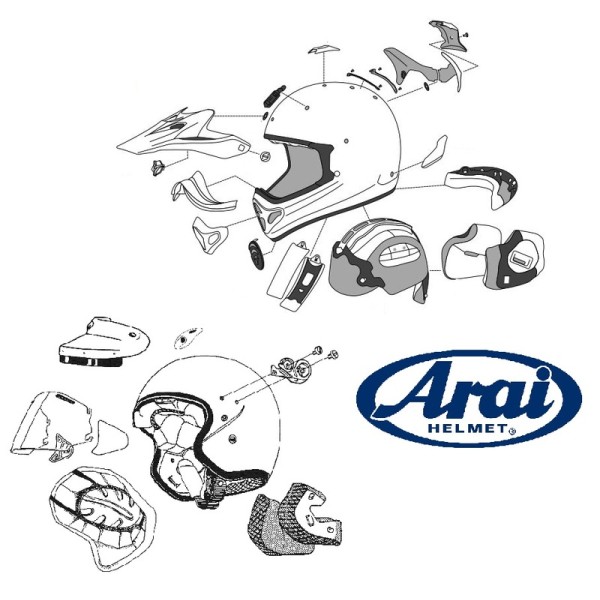 Arai
HELMET®